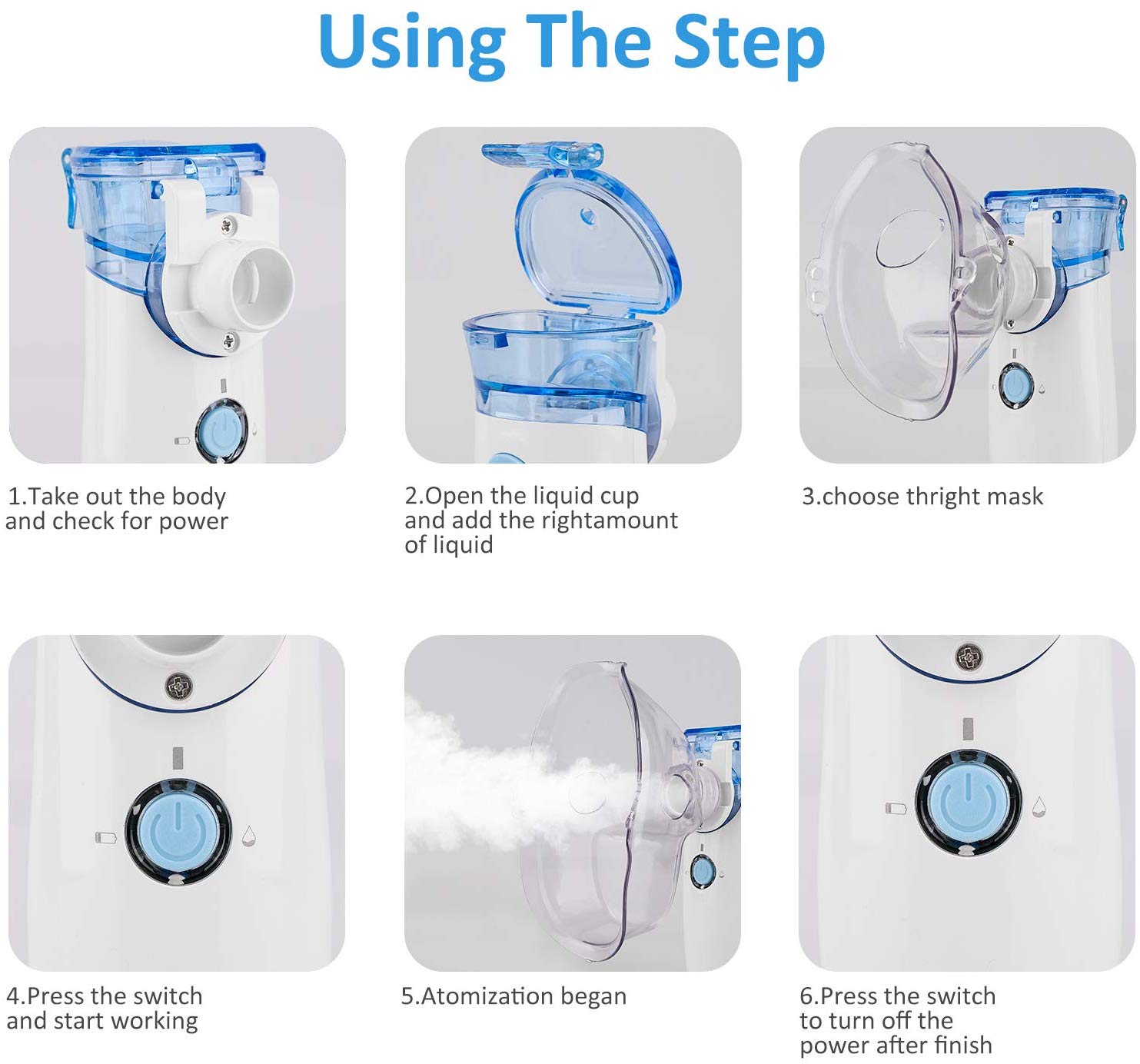 Using The Step

1.Take out the body and check for power

2.Open the liquid cup and add the rightamount of liquid

3.choose thright mask

4.Press the switch and start working

5.Atomization began

6.Press the switch to turn off the power after finish