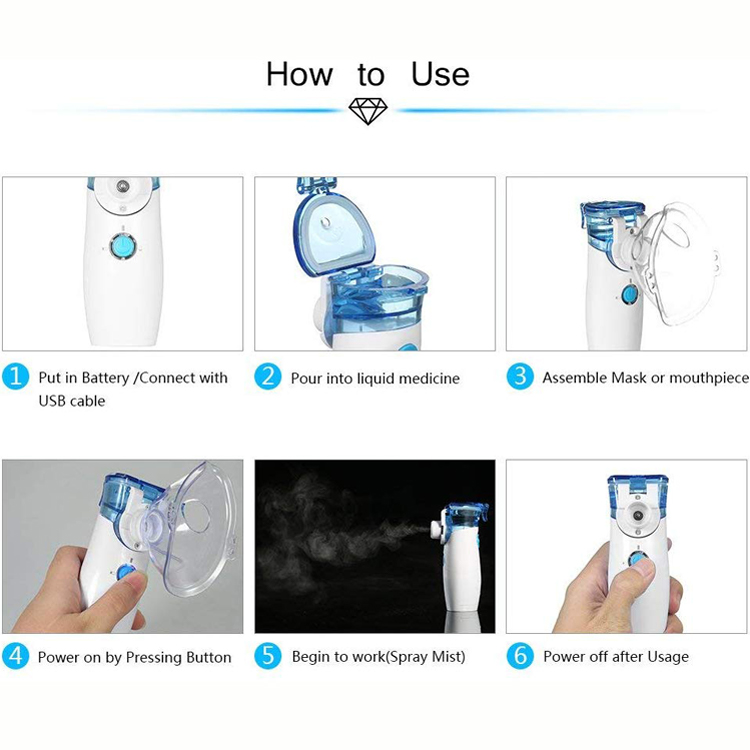 How to Use

1 Put in Battery /Connect with USB cable

2 Pour into liquid medicine

3 Assemble Mask or mouthpiece

4 Power on by Pressing Button

5 Begin to work(Spray Mist)

6 Power off after Usage