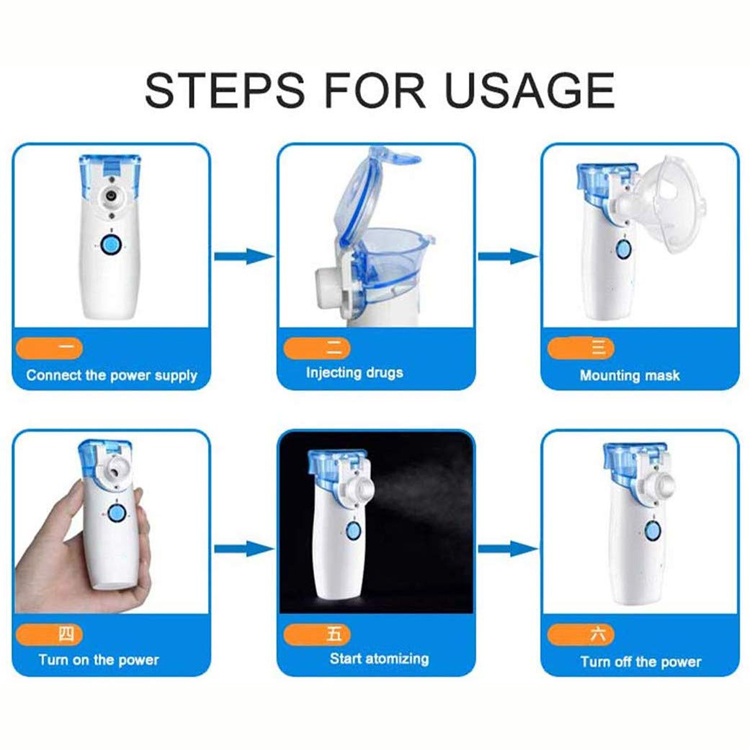 STEPS FOR USAGE

一
Connect the power supply

二
Injecting drugs

三
Mounting mask

四
Turn on the power

五
Start atomizing

六
Turn off the power